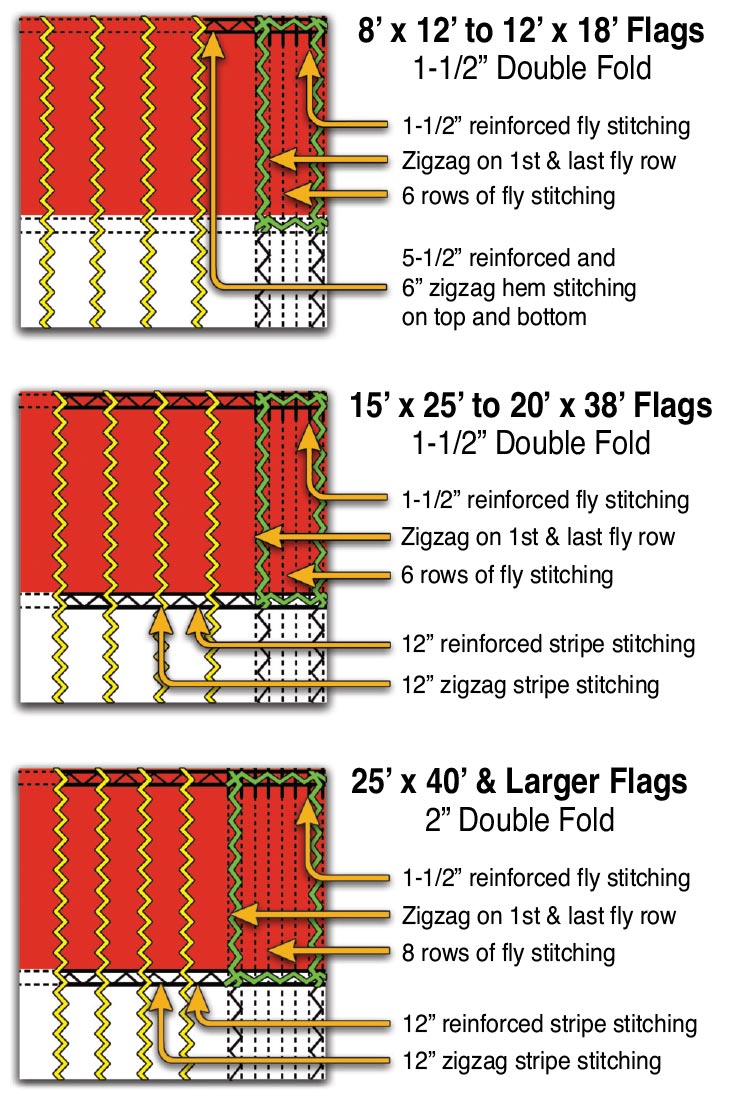 8' x 12' to 12' x 18' Flags
1-1/2" Double Fold

1-1/2" reinforced fly stitching
Zigzag on 1st & last fly row
6 rows of fly stitching

5-1/2" reinforced and 6" zigzag hem stitching on top and bottom

15' x 25' to 20' x 38' Flags
1-1/2" Double Fold

1-1/2" reinforced fly stitching
Zigzag on 1st & last fly row
6 rows of fly stitching

12" reinforced stripe stitching
12" zigzag stripe stitching

25' x 40' & Larger Flags
2" Double Fold

1-1/2" reinforced fly stitching
Zigzag on 1st & last fly row
8 rows of fly stitching

12" reinforced stripe stitching
12" zigzag stripe stitching